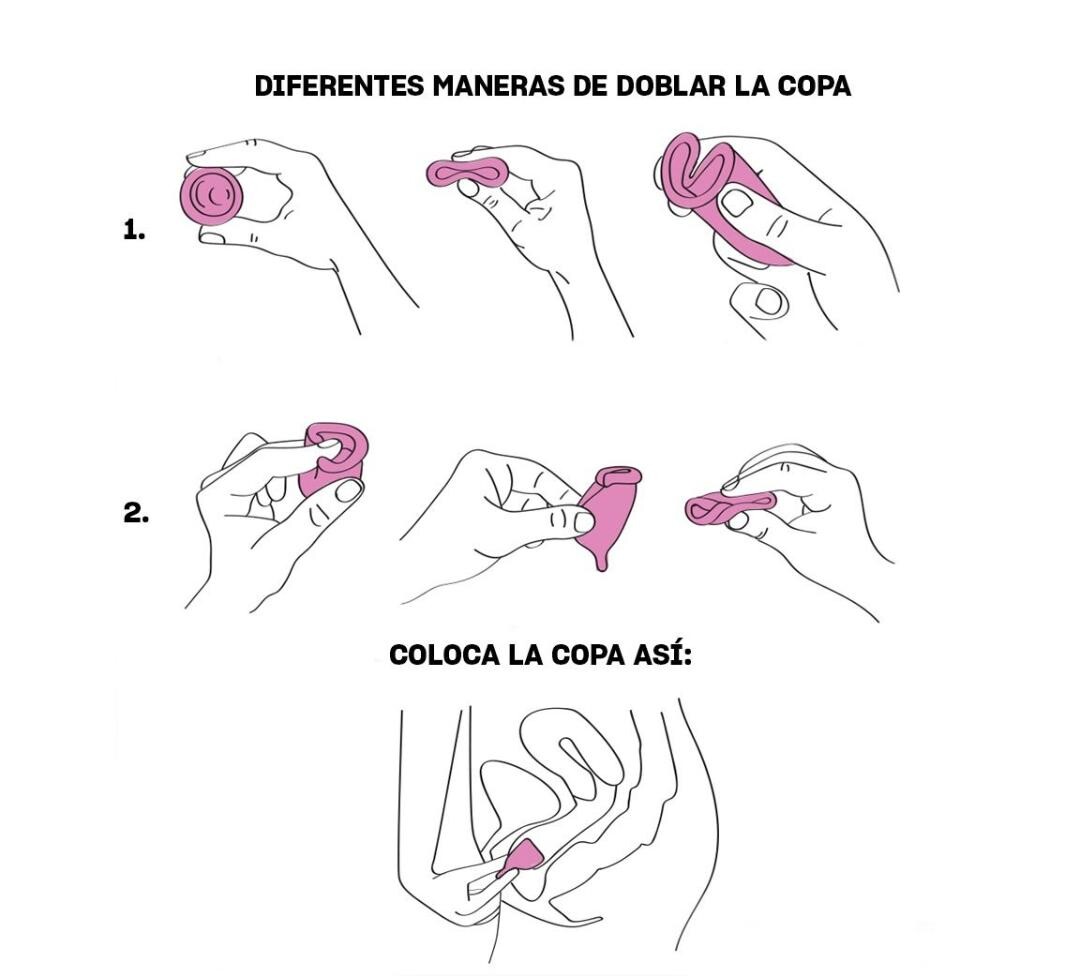 DIFERENTES MANERAS DE DOBLAR LA COPA

1.

2.

COLOCA LA COPA ASÍ: